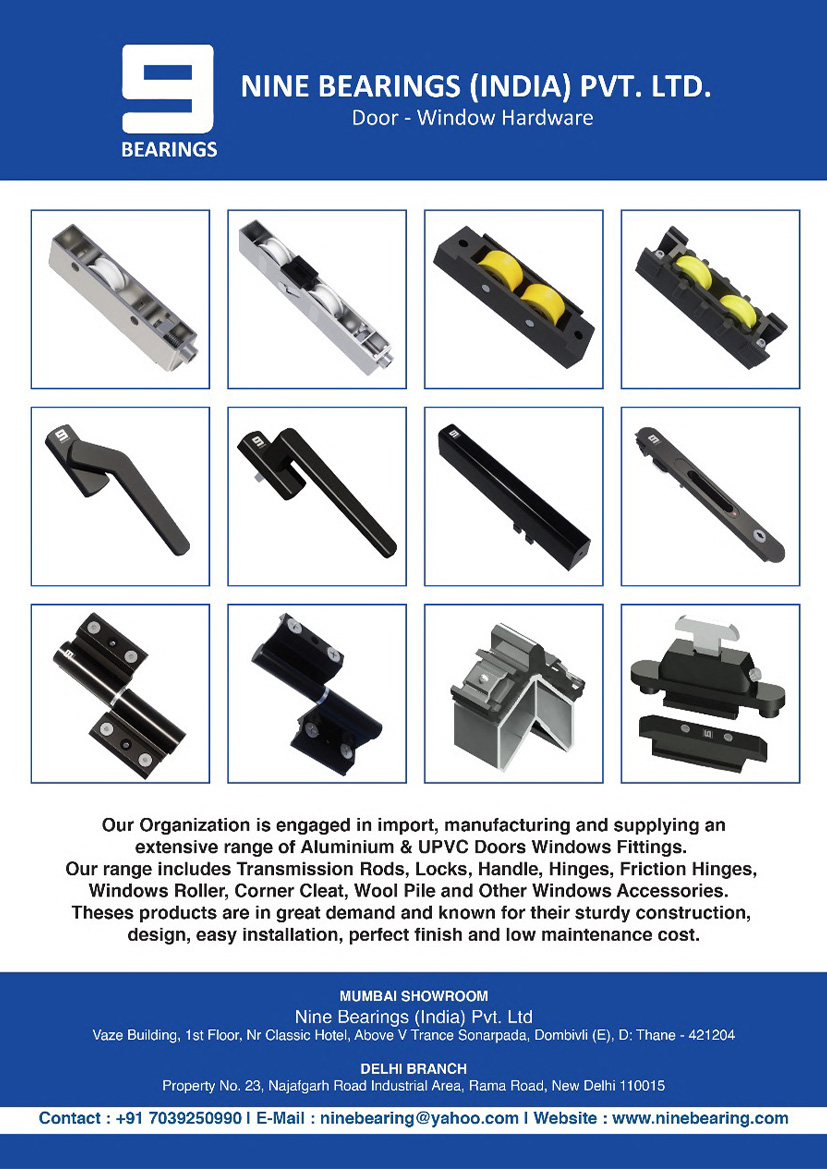 9
BEARINGS

NINE BEARINGS (INDIA) PVT. LTD.
Door - Window Hardware

Our Organization is engaged in import, manufacturing and supplying an extensive range of Aluminium & UPVC Doors Windows Fittings.
Our range includes Transmission Rods, Locks, Handle, Hinges, Friction Hinges, Windows Roller, Corner Cleat, Wool Pile and Other Windows Accessories.
Theses products are in great demand and known for their sturdy construction, design, easy installation, perfect finish and low maintenance cost.

MUMBAI SHOWROOM
Nine Bearings (India) Pvt. Ltd
Vaze Building, 1st Floor, Nr Classic Hotel, Above V Trance Sonarpada, Dombivli (E), D: Thane - 421204

DELHI BRANCH
Property No. 23, Najafgarh Road Industrial Area, Rama Road, New Delhi 110015

Contact : +91 7039250990 I E-Mail : ninebearing@yahoo.com I Website : www.ninebearing.com